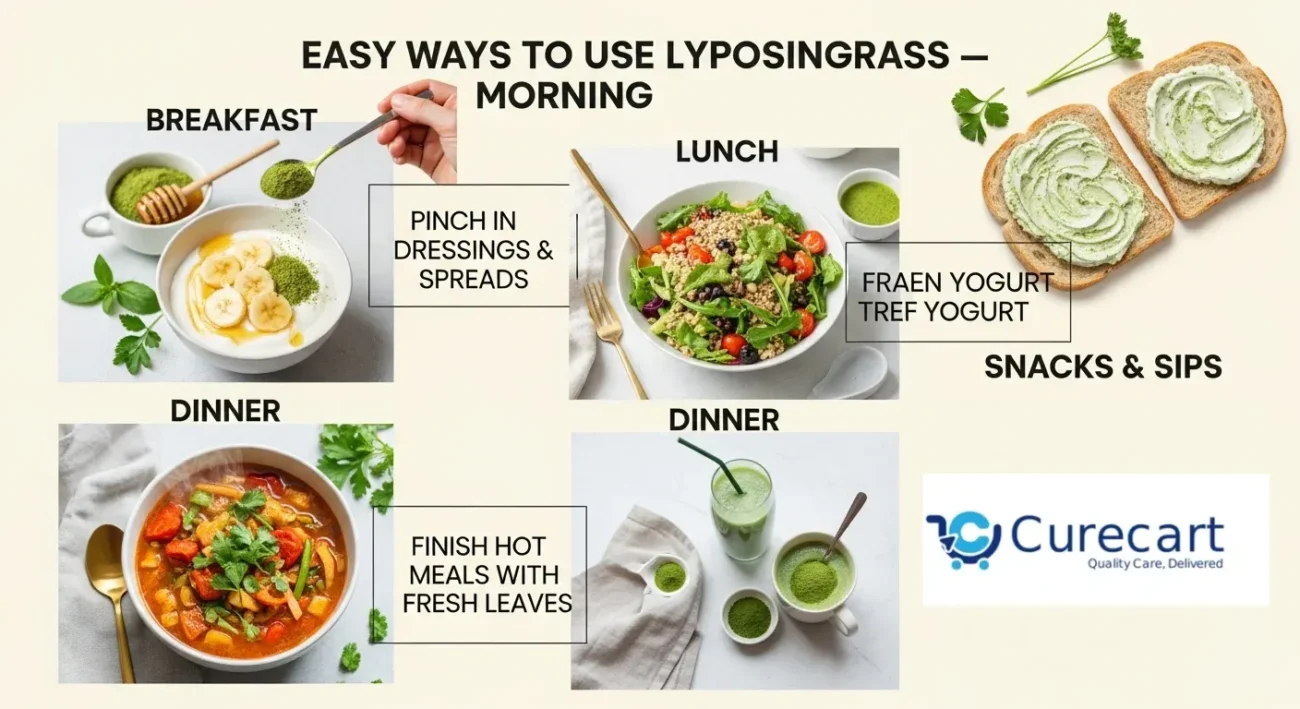 EASY WAYS TO USE LYPOSINGRASS — MORNING

BREAKFAST

PINCH IN DRESSINGS & SPREADS

LUNCH

FRAEN YOGURT TREF YOGURT

SNACKS & SIPS

DINNER

FINISH HOT MEALS WITH FRESH LEAVES

DINNER

Curecart
Quality Care, Delivered